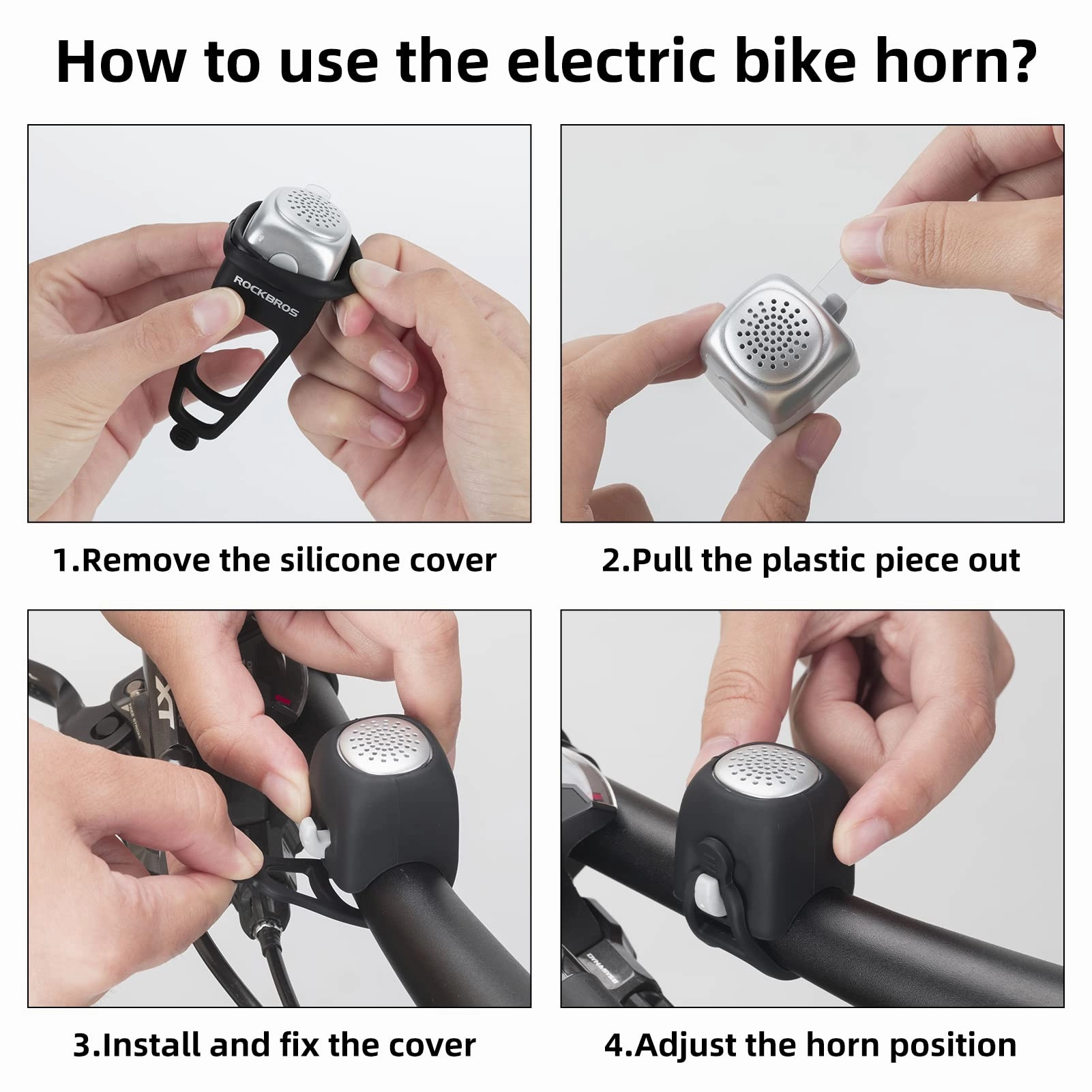 How to use the electric bike horn?

ROCKBROS

1.Remove the silicone cover

2.Pull the plastic piece out

XT

3.Install and fix the cover

4.Adjust the horn position